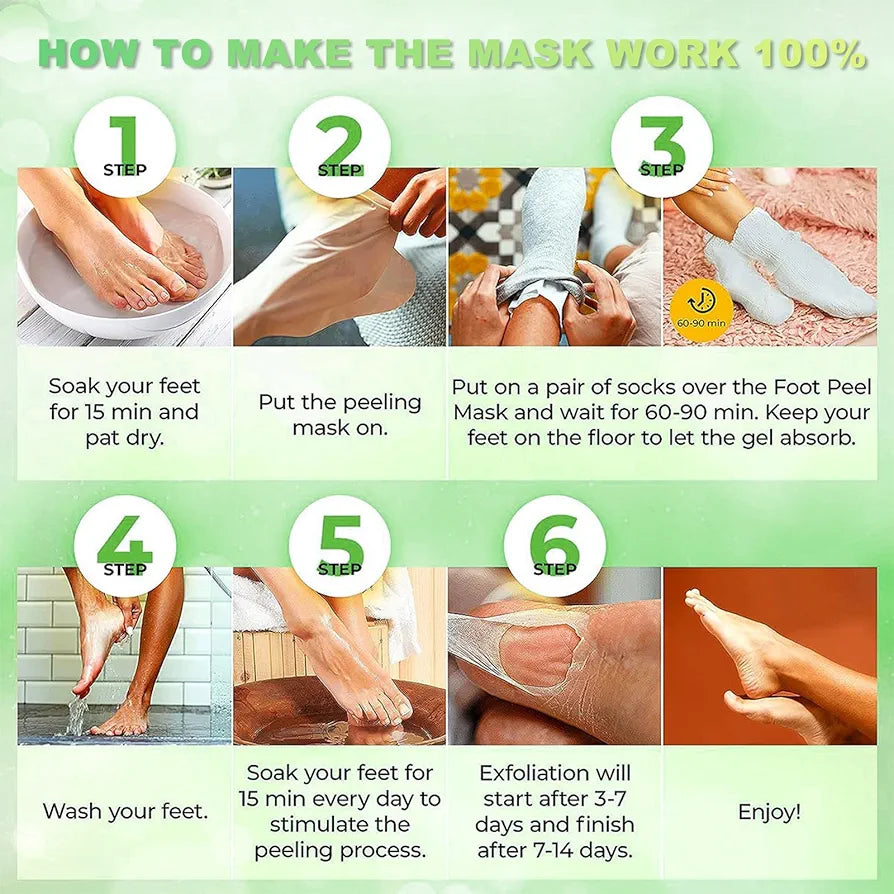 HOW TO MAKE THE MASK WORK 100%

1
STEP

Soak your feet for 15 min and pat dry.

2
STEP

Put the peeling mask on.

3
STEP

60-90 min

Put on a pair of socks over the Foot Peel Mask and wait for 60-90 min. Keep your feet on the floor to let the gel absorb.

4
STEP

Wash your feet.

5
STEP

Soak your feet for 15 min every day to stimulate the peeling process.

6
STEP

Exfoliation will start after 3-7 days and finish after 7-14 days.

Enjoy!