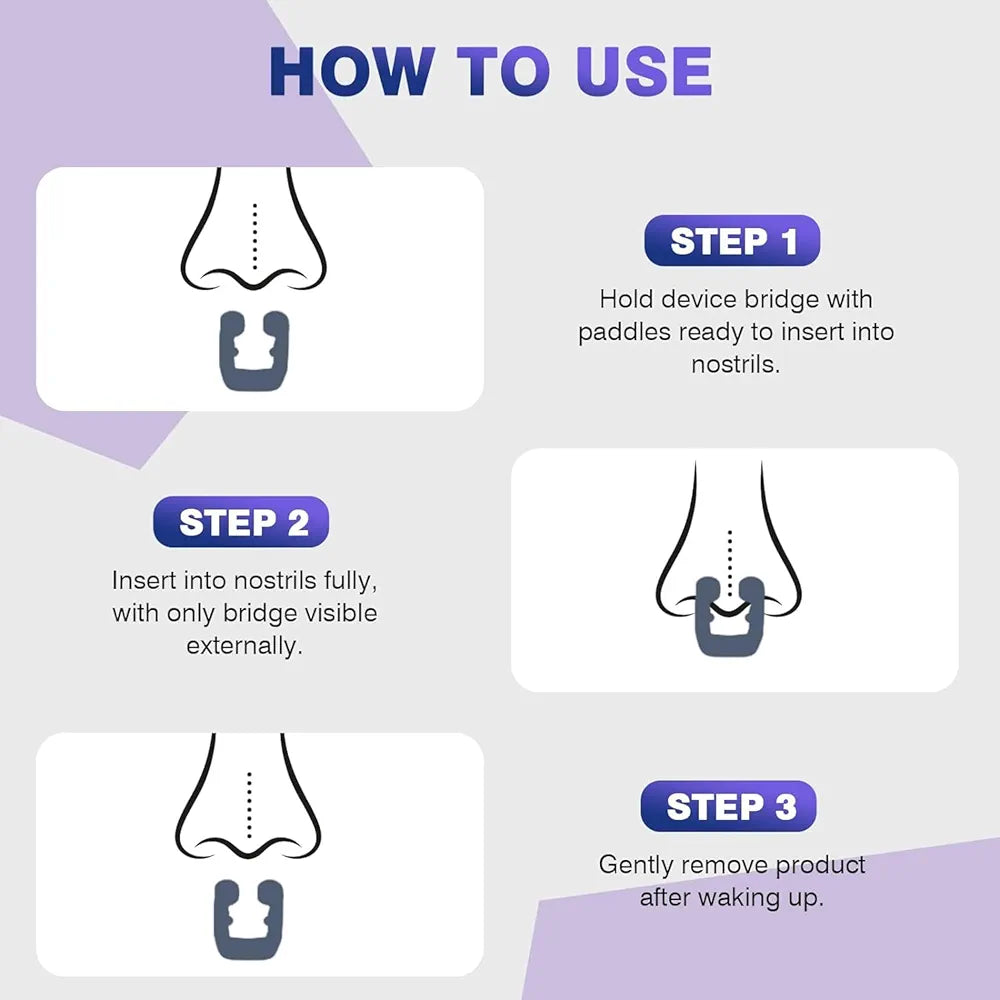 HOW TO USE

STEP 1

Hold device bridge with paddles ready to insert into nostrils.

STEP 2

Insert into nostrils fully, with only bridge visible externally.

STEP 3

Gently remove product after waking up.